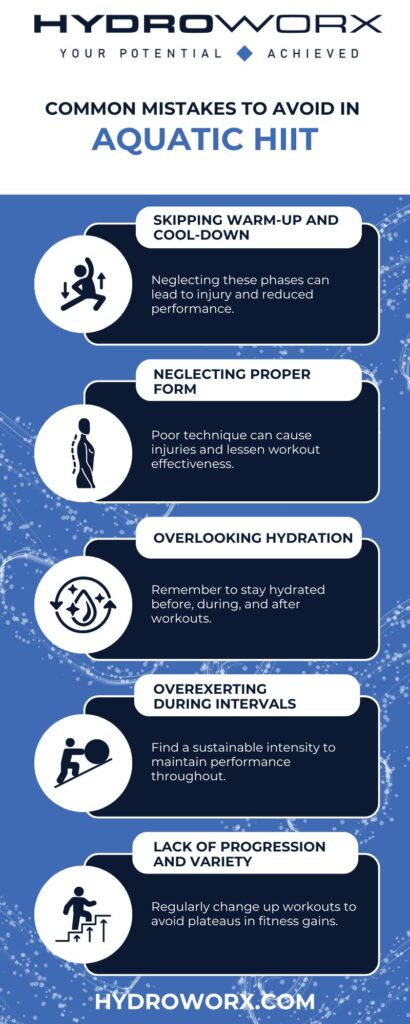 HYDROWORX
YOUR POTENTIAL ACHIEVED

COMMON MISTAKES TO AVOID IN
AQUATIC HIIT

SKIPPING WARM-UP AND COOL-DOWN

Neglecting these phases can lead to injury and reduced performance.

NEGLECTING PROPER FORM

Poor technique can cause injuries and lessen workout effectiveness.

OVERLOOKING HYDRATION

Remember to stay hydrated before, during, and after workouts.

OVEREXERTING DURING INTERVALS

Find a sustainable intensity to maintain performance throughout.

LACK OF PROGRESSION AND VARIETY

Regularly change up workouts to avoid plateaus in fitness gains.

HYDROWORX.COM