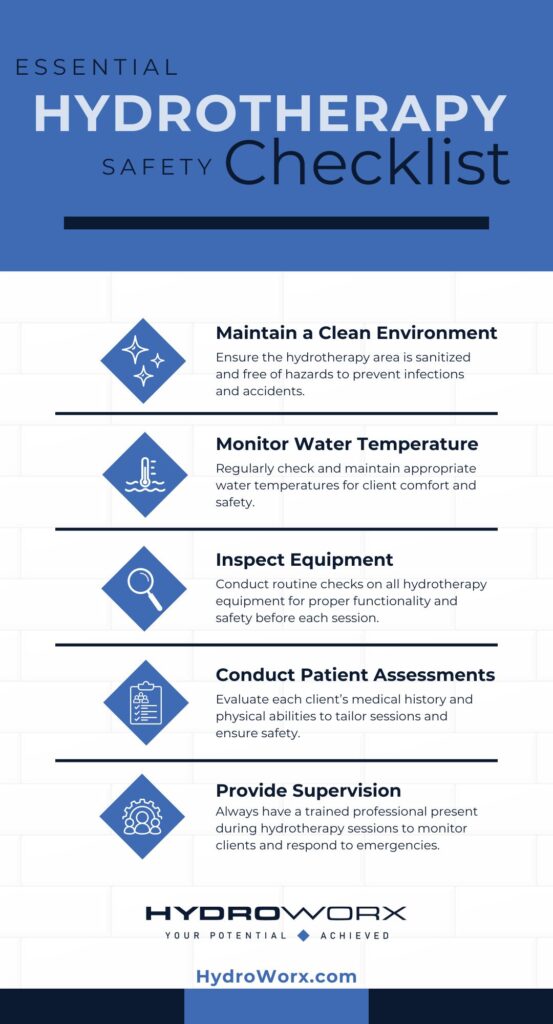 ESSENTIAL
HYDROTHERAPY
SAFETY Checklist

Maintain a Clean Environment
Ensure the hydrotherapy area is sanitized and free of hazards to prevent infections and accidents.

Monitor Water Temperature
Regularly check and maintain appropriate water temperatures for client comfort and safety.

Inspect Equipment
Conduct routine checks on all hydrotherapy equipment for proper functionality and safety before each session.

Conduct Patient Assessments
Evaluate each client's medical history and physical abilities to tailor sessions and ensure safety.

Provide Supervision
Always have a trained professional present during hydrotherapy sessions to monitor clients and respond to emergencies.

HYDROWORX
YOUR POTENTIAL ACHIEVED

HydroWorx.com