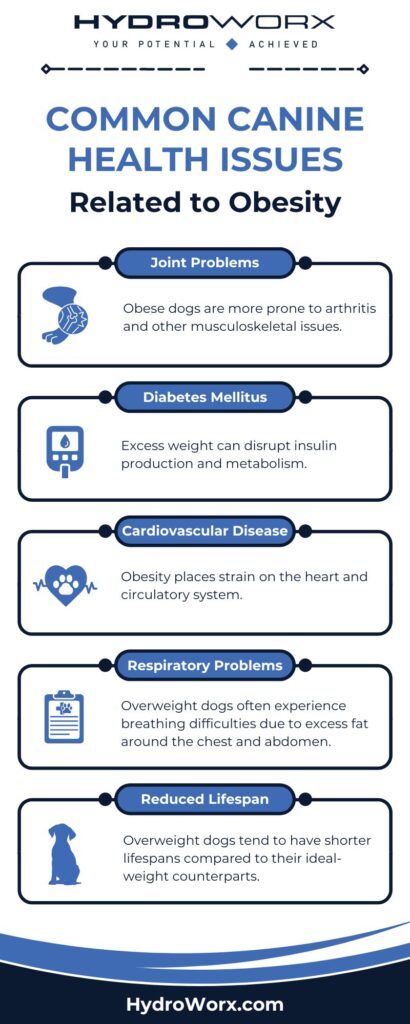 HYDROWORX
YOUR POTENTIAL ACHIEVED

COMMON CANINE HEALTH ISSUES
Related to Obesity

Joint Problems
Obese dogs are more prone to arthritis and other musculoskeletal issues.

Diabetes Mellitus
Excess weight can disrupt insulin production and metabolism.

Cardiovascular Disease
Obesity places strain on the heart and circulatory system.

Respiratory Problems
Overweight dogs often experience breathing difficulties due to excess fat around the chest and abdomen.

Reduced Lifespan
Overweight dogs tend to have shorter lifespans compared to their ideal-weight counterparts.

HydroWorx.com