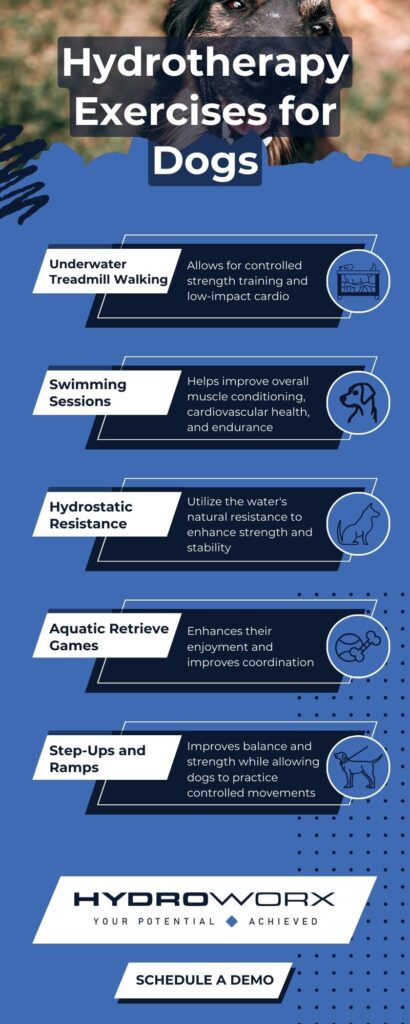 Hydrotherapy Exercises for Dogs

Underwater Treadmill Walking

Allows for controlled strength training and low-impact cardio

Swimming Sessions

Helps improve overall muscle conditioning, cardiovascular health, and endurance

Hydrostatic Resistance

Utilize the water's natural resistance to enhance strength and stability

Aquatic Retrieve Games

Enhances their enjoyment and improves coordination

Step-Ups and Ramps

Improves balance and strength while allowing dogs to practice controlled movements

HYDROWORX

YOUR POTENTIAL ACHIEVED

SCHEDULE A DEMO