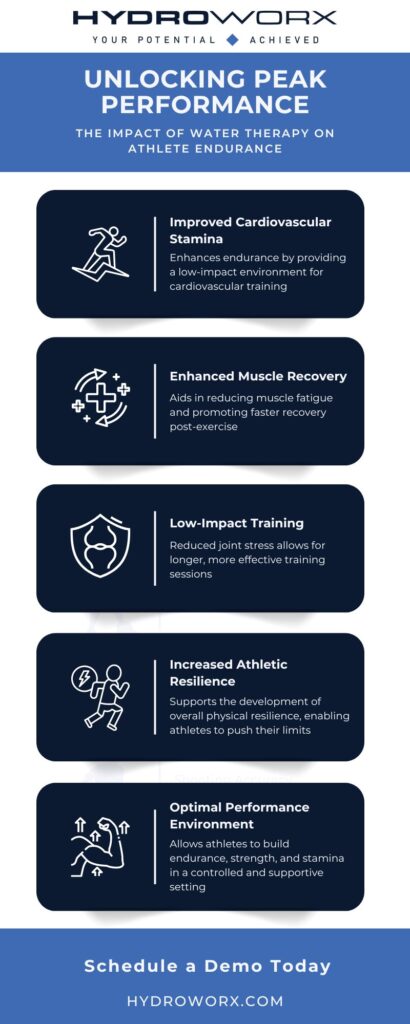 HYDROWORX

YOUR POTENTIAL ACHIEVED

UNLOCKING PEAK PERFORMANCE

THE IMPACT OF WATER THERAPY ON ATHLETE ENDURANCE

Improved Cardiovascular Stamina

Enhances endurance by providing a low-impact environment for cardiovascular training

Enhanced Muscle Recovery

Aids in reducing muscle fatigue and promoting faster recovery post-exercise

Low-Impact Training

Reduced joint stress allows for longer, more effective training sessions

Increased Athletic Resilience

Supports the development of overall physical resilience, enabling athletes to push their limits

Optimal Performance Environment

Allows athletes to build endurance, strength, and stamina in a controlled and supportive setting

Schedule a Demo Today

HYDROWORX.COM