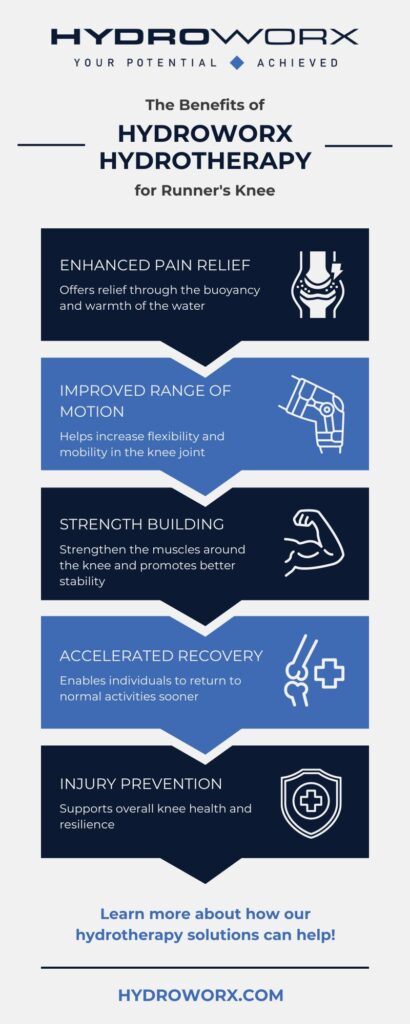 HYDROWORX
YOUR POTENTIAL ACHIEVED

The Benefits of
HYDROWORX HYDROTHERAPY
for Runner's Knee

ENHANCED PAIN RELIEF
Offers relief through the buoyancy and warmth of the water

IMPROVED RANGE OF MOTION
Helps increase flexibility and mobility in the knee joint

STRENGTH BUILDING
Strengthen the muscles around the knee and promotes better stability

ACCELERATED RECOVERY
Enables individuals to return to normal activities sooner

INJURY PREVENTION
Supports overall knee health and resilience

Learn more about how our hydrotherapy solutions can help!

HYDROWORX.COM