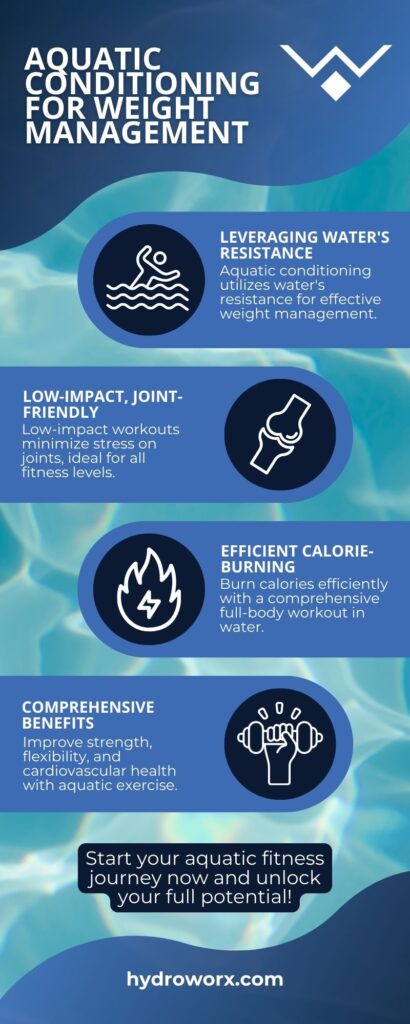 AQUATIC CONDITIONING FOR WEIGHT MANAGEMENT

LEVERAGING WATER'S RESISTANCE
Aquatic conditioning utilizes water's resistance for effective weight management.

LOW-IMPACT, JOINT-FRIENDLY
Low-impact workouts minimize stress on joints, ideal for all fitness levels.

EFFICIENT CALORIE-BURNING
Burn calories efficiently with a comprehensive full-body workout in water.

COMPREHENSIVE BENEFITS
Improve strength, flexibility, and cardiovascular health with aquatic exercise.

Start your aquatic fitness journey now and unlock your full potential!

hydroworx.com